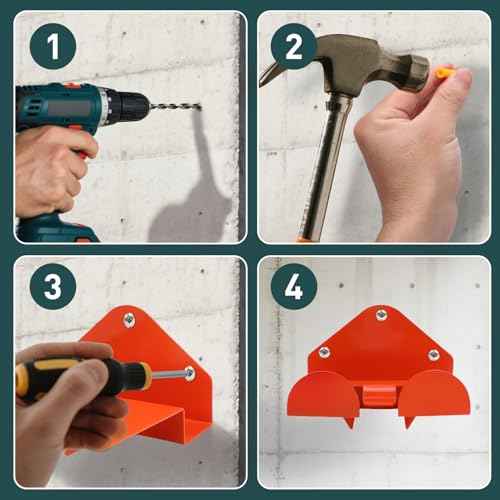 1

2

3

4