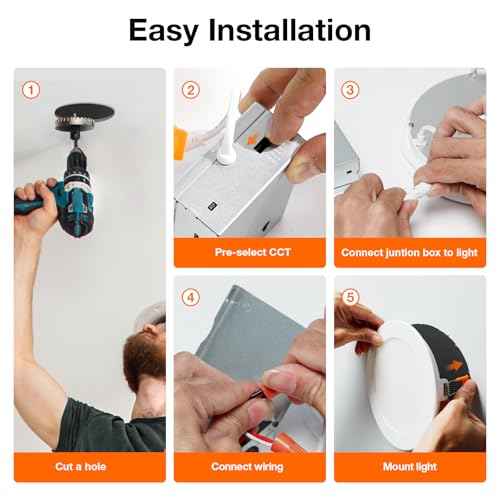 Easy Installation

1

Cut a hole

2

Pre-select CCT

3

Connect juntion box to light

4

Connect wiring

5

Mount light