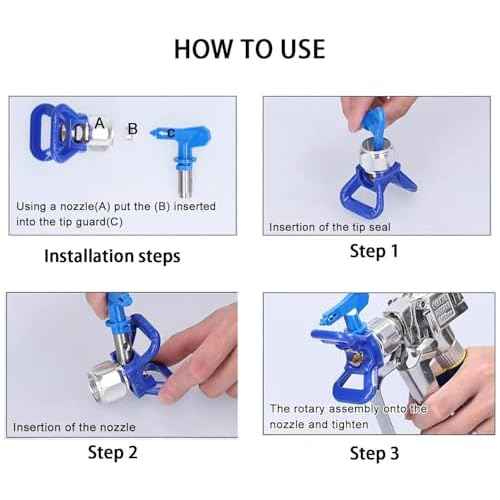 HOW TO USE

A

B

C

Using a nozzle(A) put the (B) inserted into the tip guard(C)

Installation steps

Insertion of the tip seal

Step 1

Insertion of the nozzle

Step 2

The rotary assembly onto the nozzle and tighten

Step 3