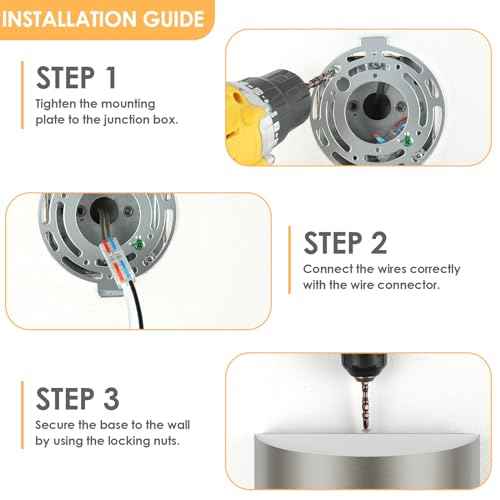 INSTALLATION GUIDE

STEP 1
Tighten the mounting plate to the junction box.

STEP 2
Connect the wires correctly with the wire connector.

STEP 3
Secure the base to the wall by using the locking nuts.