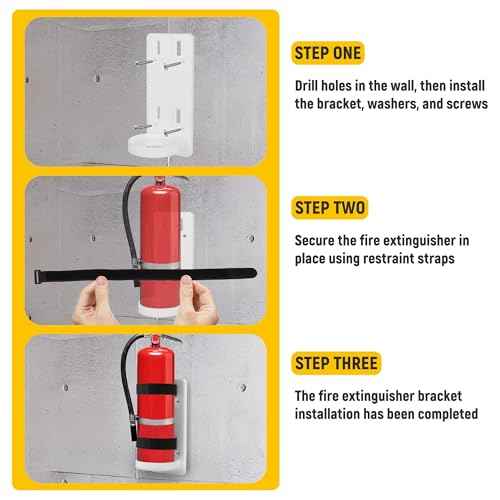 STEP ONE

Drill holes in the wall, then install the bracket, washers, and screws

STEP TWO

Secure the fire extinguisher in place using restraint straps

STEP THREE

The fire extinguisher bracket installation has been completed