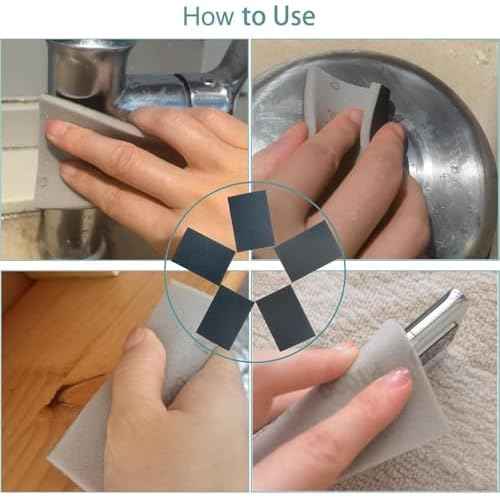 How to Use