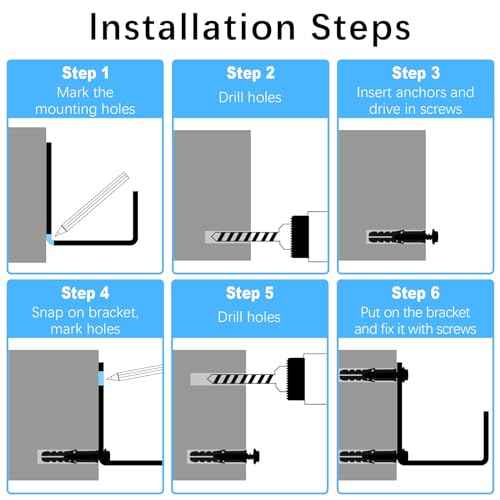 Installation Steps

Step 1
Mark the mounting holes

Step 2
Drill holes

Step 3
Insert anchors and drive in screws

Step 4
Snap on bracket, mark holes

Step 5
Drill holes

Step 6
Put on the bracket and fix it with screws