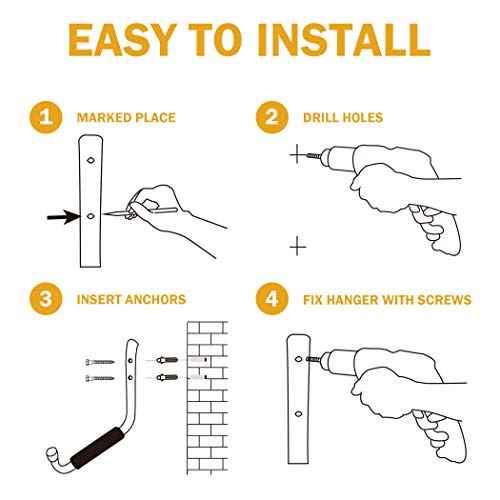 EASY TO INSTALL

1 MARKED PLACE

2 DRILL HOLES

3 INSERT ANCHORS

4 FIX HANGER WITH SCREWS