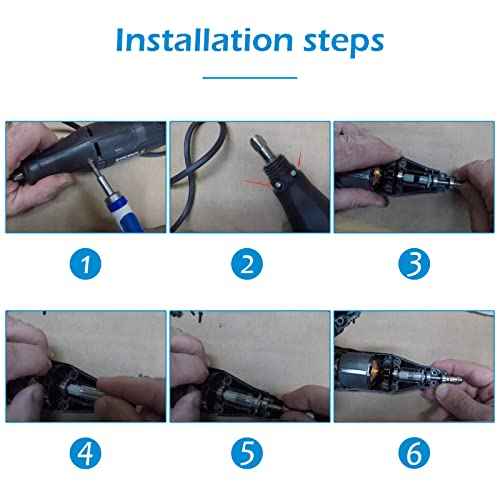 Installation steps

1

2

3

4

5

6