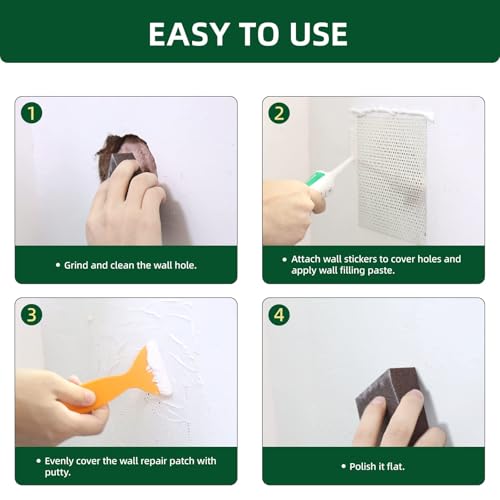 EASY TO USE

1

• Grind and clean the wall hole.

2

• Attach wall stickers to cover holes and apply wall filling paste.

3

• Evenly cover the wall repair patch with putty.

4

• Polish it flat.