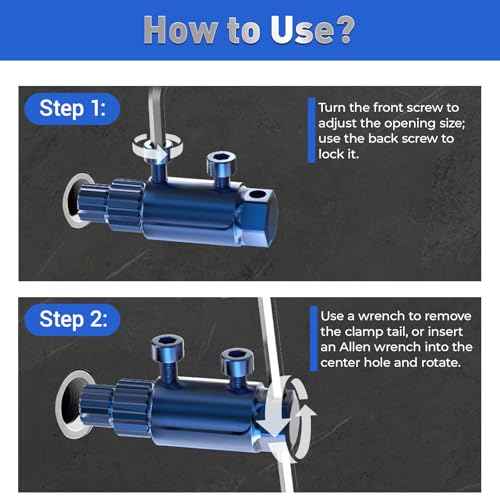 How to Use?

Step 1:

Turn the front screw to adjust the opening size; use the back screw to lock it.

Step 2:

Use a wrench to remove the clamp tail, or insert an Allen wrench into the center hole and rotate.