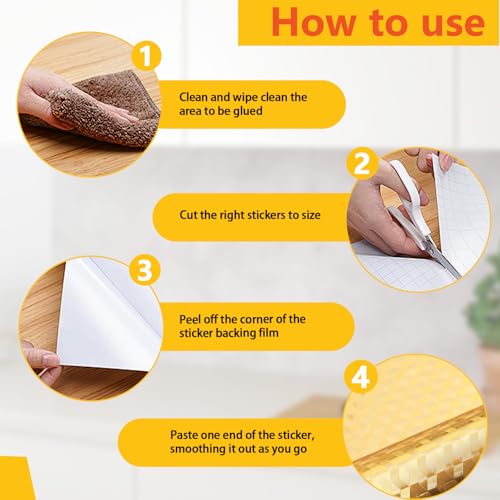 How to use

1

Clean and wipe clean the area to be glued

2

Cut the right stickers to size

3

Peel off the corner of the sticker backing film

4

Paste one end of the sticker, smoothing it out as you go