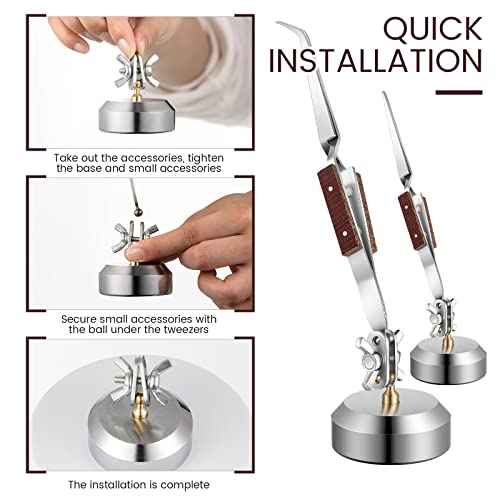 QUICK INSTALLATION

Take out the accessories, tighten the base and small accessories

Secure small accessories with the ball under the tweezers

The installation is complete