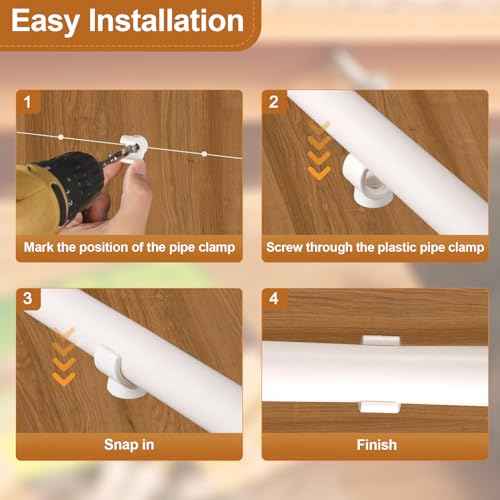 Easy Installation

1

Mark the position of the pipe clamp

2

Screw through the plastic pipe clamp

3

Snap in

4

Finish