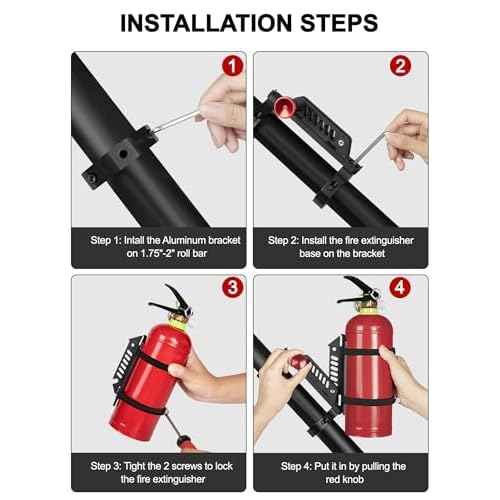 INSTALLATION STEPS

1

Step 1: Intall the Aluminum bracket on 1.75"-2" roll bar

2

Step 2: Install the fire extinguisher base on the bracket

3

Step 3: Tight the 2 screws to lock the fire extinguisher

4

Step 4: Put it in by pulling the red knob