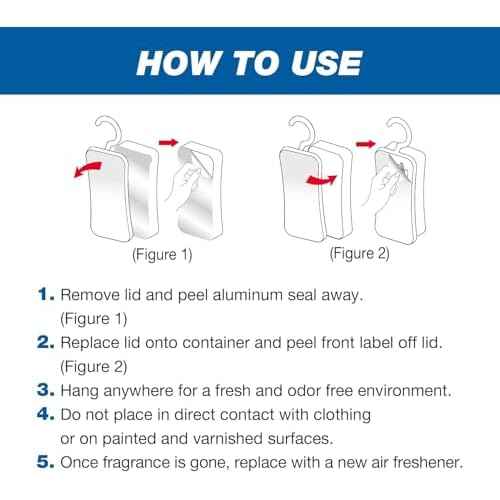 HOW TO USE

(Figure 1)

(Figure 2)

1. Remove lid and peel aluminum seal away. (Figure 1)

2. Replace lid onto container and peel front label off lid. (Figure 2)

3. Hang anywhere for a fresh and odor free environment.

4. Do not place in direct contact with clothing or on painted and varnished surfaces.

5. Once fragrance is gone, replace with a new air freshener.