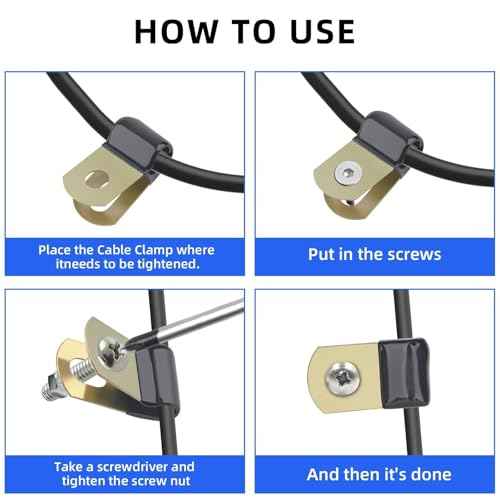 HOW TO USE

Place the Cable Clamp where itneeds to be tightened.

Put in the screws

Take a screwdriver and tighten the screw nut

And then it's done