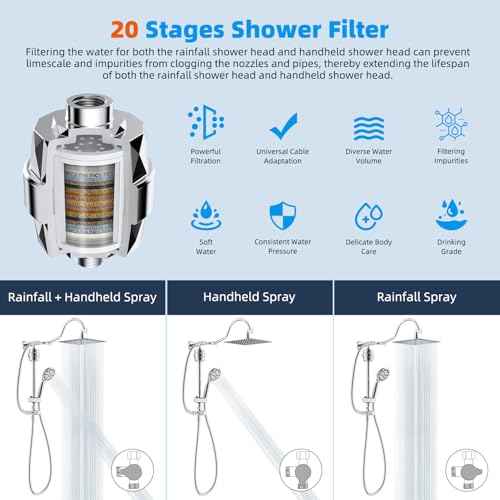 20 Stages Shower Filter

Filtering the water for both the rainfall shower head and handheld shower head can prevent limescale and impurities from clogging the nozzles and pipes, thereby extending the lifespan of both the rainfall shower head and handheld shower head.

Powerful Filtration

Universal Cable Adaptation

Diverse Water Volume

Filtering Impurities

Soft Water

Consistent Water Pressure

Delicate Body Care

Drinking Grade

Rainfall + Handheld Spray

Handheld Spray

Rainfall Spray