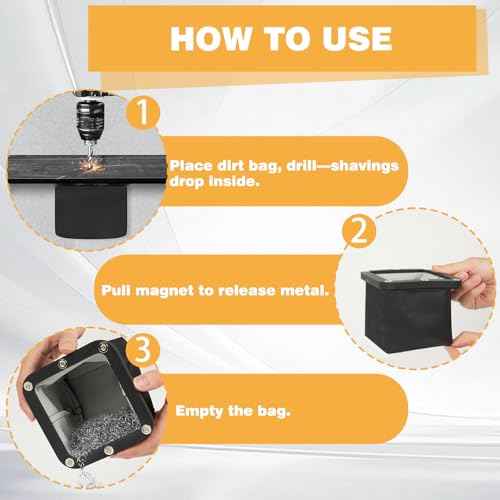 HOW TO USE

1

Place dirt bag, drill—shavings drop inside.

2

Pull magnet to release metal.

3

Empty the bag.