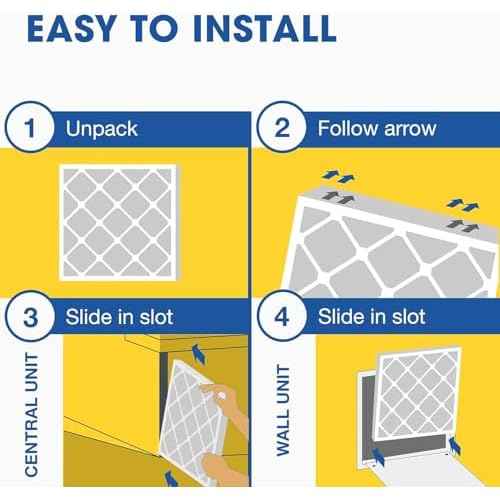 EASY TO INSTALL

1 Unpack

2 Follow arrow

3 Slide in slot

CENTRAL UNIT

4 Slide in slot

WALL UNIT