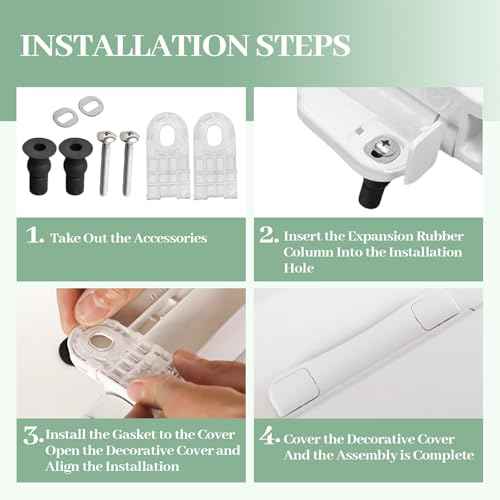 INSTALLATION STEPS

1. Take Out the Accessories

2. Insert the Expansion Rubber Column Into the Installation Hole

3. Install the Gasket to the Cover Open the Decorative Cover and Align the Installation

4. Cover the Decorative Cover And the Assembly is Complete