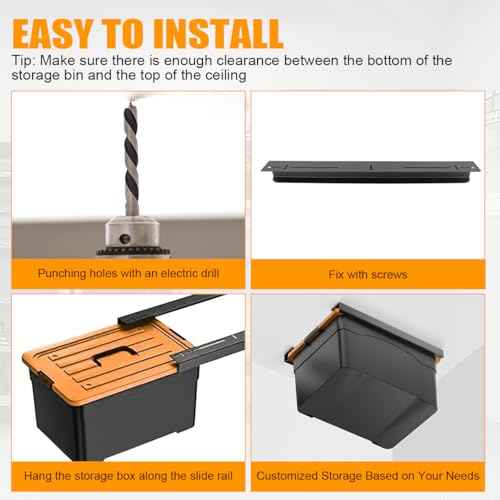 EASY TO INSTALL

Tip: Make sure there is enough clearance between the bottom of the storage bin and the top of the ceiling

Punching holes with an electric drill

Fix with screws

Hang the storage box along the slide rail

Customized Storage Based on Your Needs