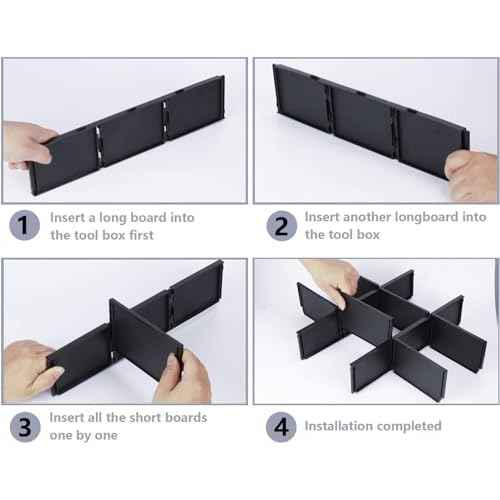 1 Insert a long board into the tool box first

2 Insert another longboard into the tool box

3 Insert all the short boards one by one

4 Installation completed