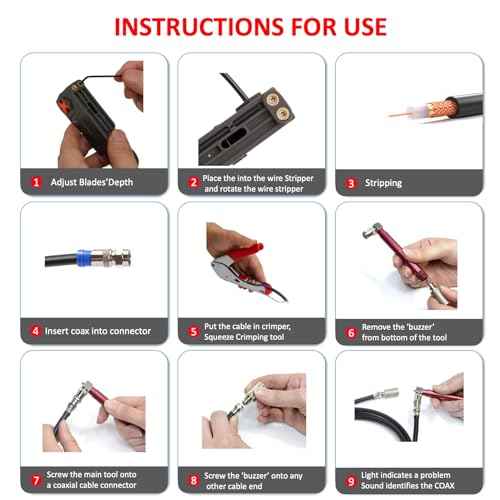 INSTRUCTIONS FOR USE

1 Adjust Blades'Depth

2 Place the into the wire Stripper and rotate the wire stripper

3 Stripping

4 Insert coax into connector

5 Put the cable in crimper, Squeeze Crimping tool

6 Remove the 'buzzer' from bottom of the tool

7 Screw the main tool onto a coaxial cable connector

8 Screw the 'buzzer' onto any other cable end

9 Light indicates a problem Sound identifies the COAX