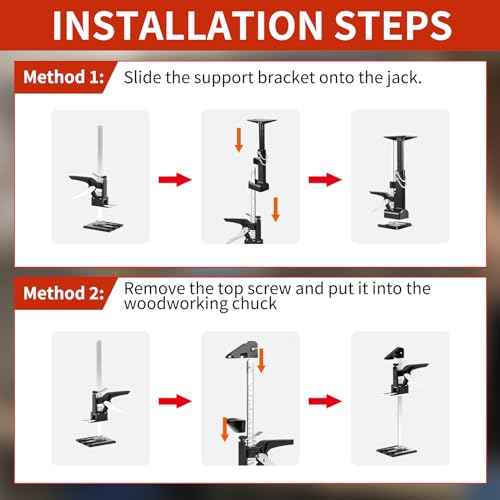 INSTALLATION STEPS

Method 1: Slide the support bracket onto the jack.

Method 2: Remove the top screw and put it into the woodworking chuck