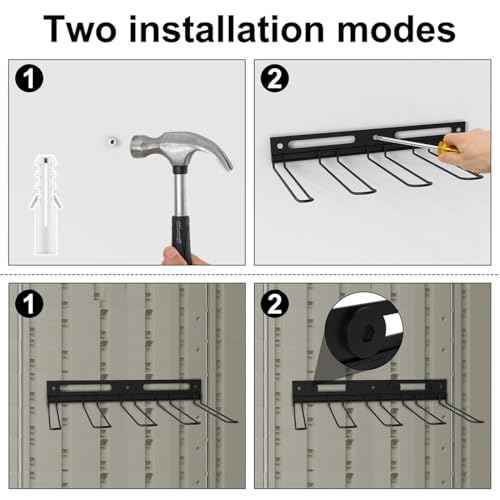 Two installation modes

1

2

1

2