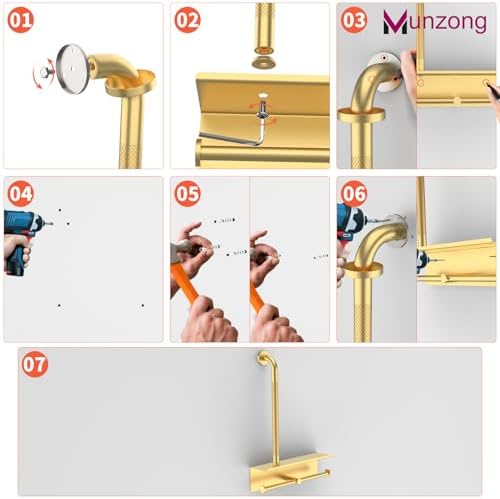 01

02

03 Munzong

04

05

06

07