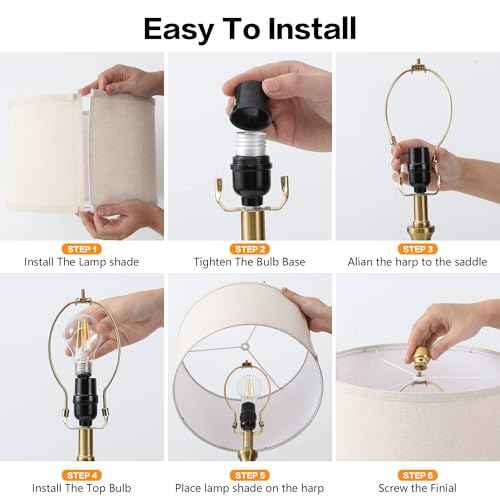 Easy To Install

STEP 1
Install The Lamp shade

STEP 2
Tighten The Bulb Base

STEP 3
Alian the harp to the saddle

STEP 4
Install The Top Bulb

STEP 5
Place lamp shade on the harp

STEP 6
Screw the Finial