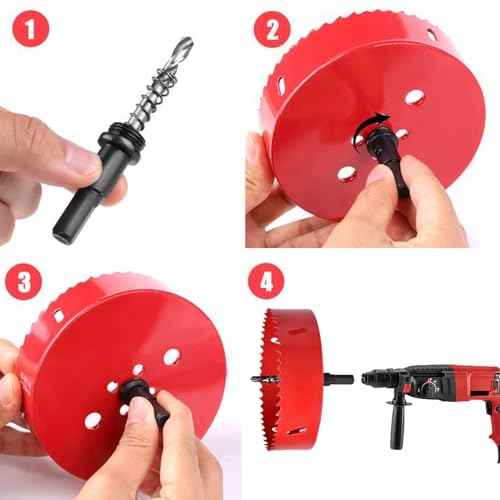 1

2

3

4