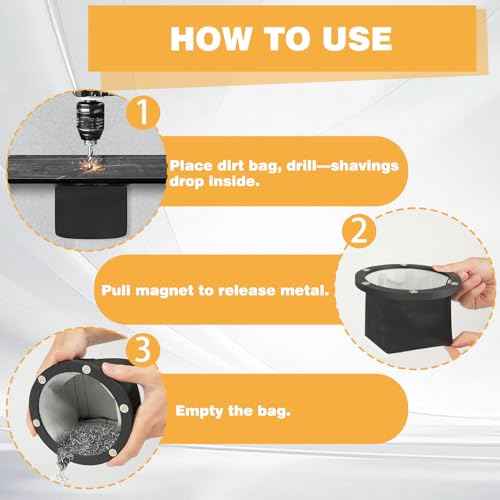 HOW TO USE

1

Place dirt bag, drill—shavings drop inside.

2

Pull magnet to release metal.

3

Empty the bag.