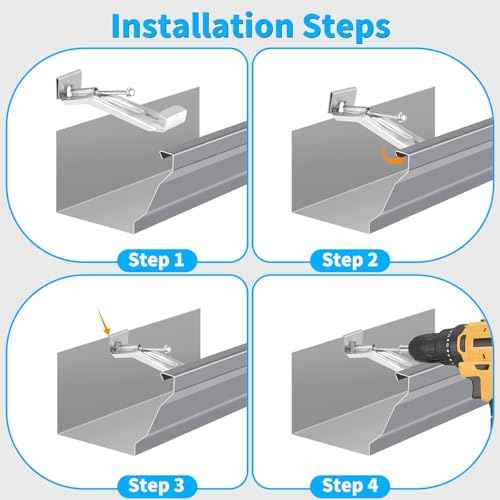 Installation Steps

Step 1

Step 2

Step 3

Step 4