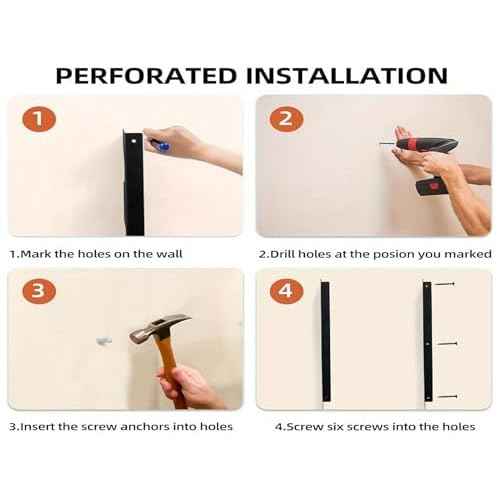 PERFORATED INSTALLATION

1

2

1.Mark the holes on the wall

2.Drill holes at the posion you marked

3

4

3.Insert the screw anchors into holes

4.Screw six screws into the holes