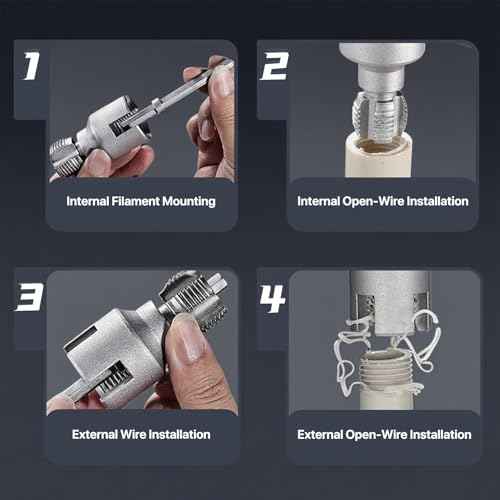 1

Internal Filament Mounting

2

Internal Open-Wire Installation

3

External Wire Installation

4

External Open-Wire Installation