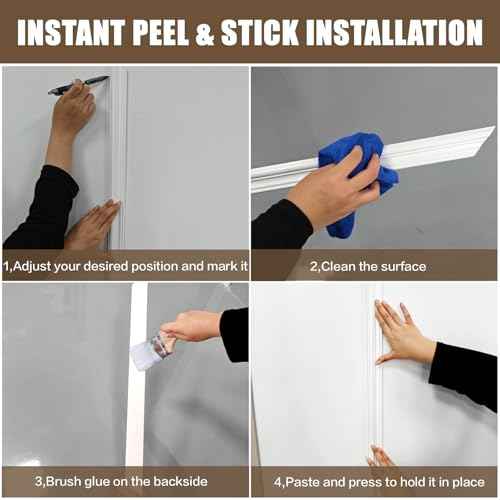 INSTANT PEEL & STICK INSTALLATION

1,Adjust your desired position and mark it

2,Clean the surface

3,Brush glue on the backside

4,Paste and press to hold it in place