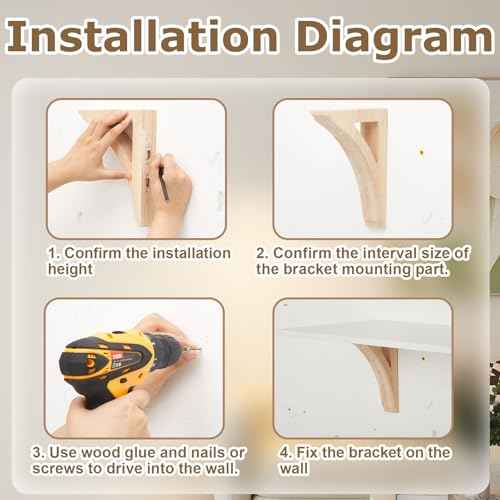 Installation Diagram

1. Confirm the installation height

2. Confirm the interval size of the bracket mounting part.

3. Use wood glue and nails or screws to drive into the wall.

4. Fix the bracket on the wall