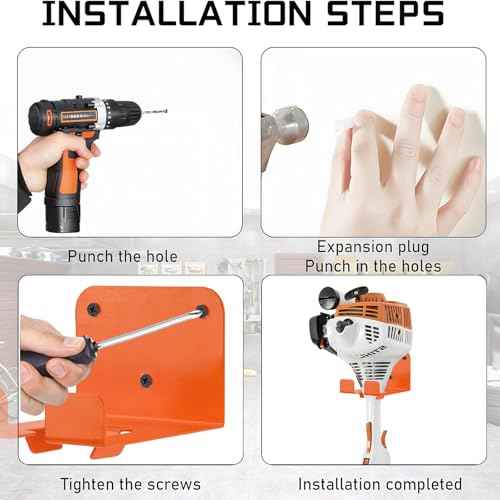 INSTALLATION STEPS

Punch the hole

Expansion plug
Punch in the holes

Tighten the screws

Installation completed