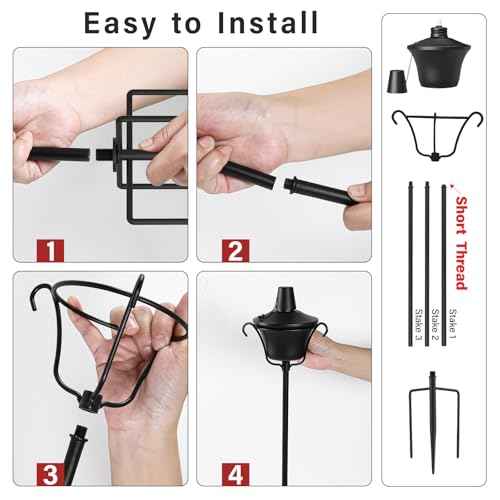 Easy to Install

1

2

3

4

Short Thread

Stake 1

Stake 2

Stake 3