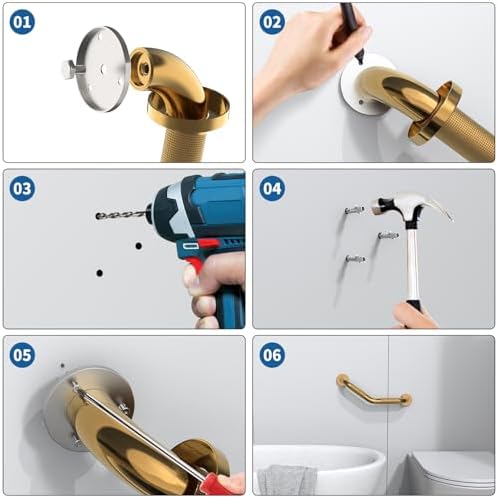 01

02

03

04

05

06