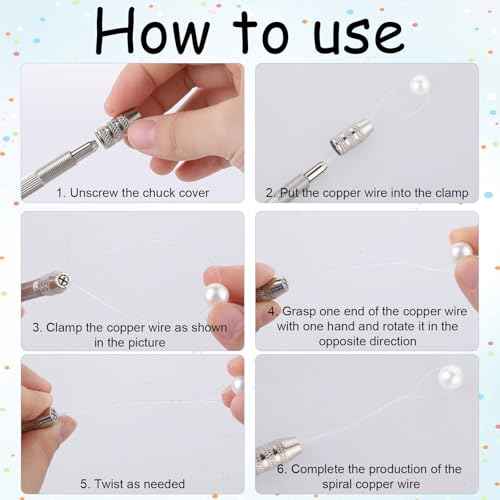 How to use

1. Unscrew the chuck cover

2. Put the copper wire into the clamp

3. Clamp the copper wire as shown in the picture

4. Grasp one end of the copper wire with one hand and rotate it in the opposite direction

5. Twist as needed

6. Complete the production of the spiral copper wire