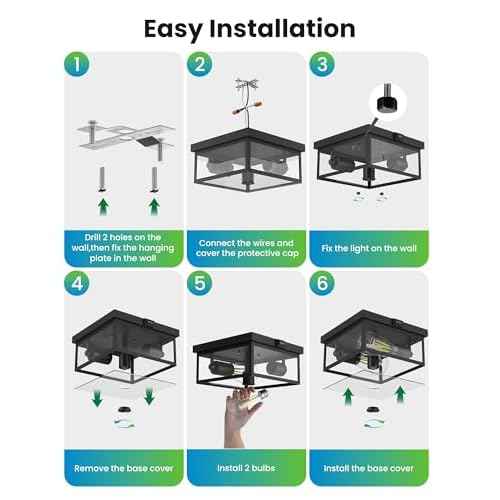 Easy Installation

1

Drill 2 holes on the wall,then fix the hanging plate in the wall

2

Connect the wires and cover the protective cap

3

Fix the light on the wall

4

Remove the base cover

5

Install 2 bulbs

6

Install the base cover