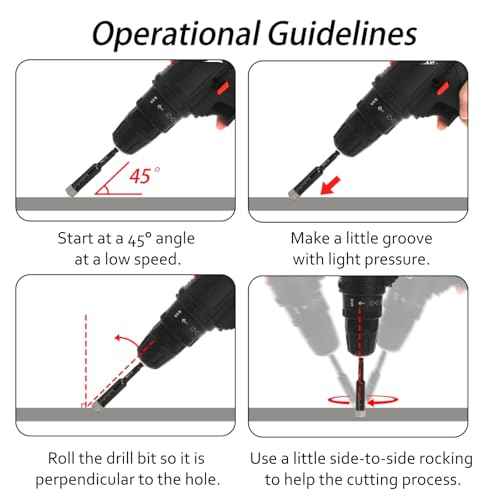 Operational Guidelines

45°

Start at a 45° angle at a low speed.

Make a little groove with light pressure.

Roll the drill bit so it is perpendicular to the hole.

Use a little side-to-side rocking to help the cutting process.