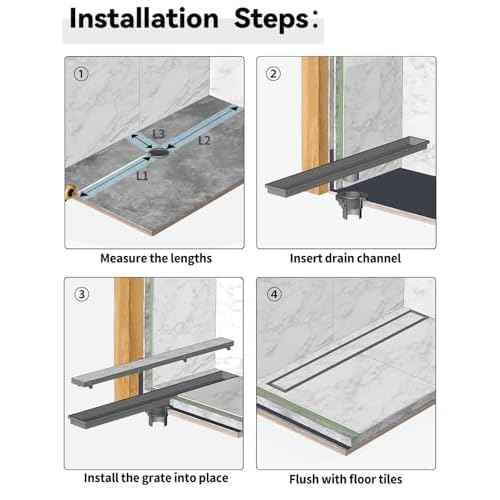 Installation Steps:

①

L3

L2

L1

Measure the lengths

②

Insert drain channel

③

Install the grate into place

④

Flush with floor tiles