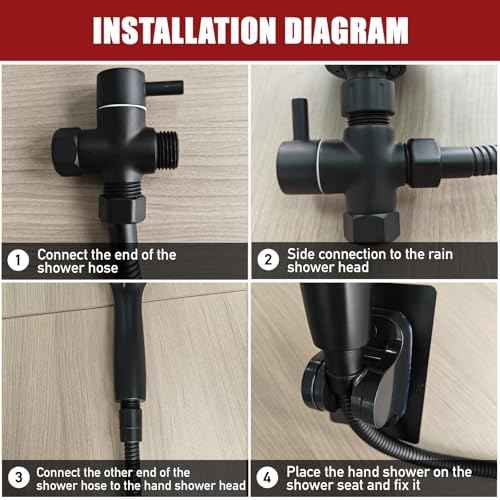 INSTALLATION DIAGRAM

1 Connect the end of the shower hose

2 Side connection to the rain shower head

3 Connect the other end of the shower hose to the hand shower head

4 Place the hand shower on the shower seat and fix it