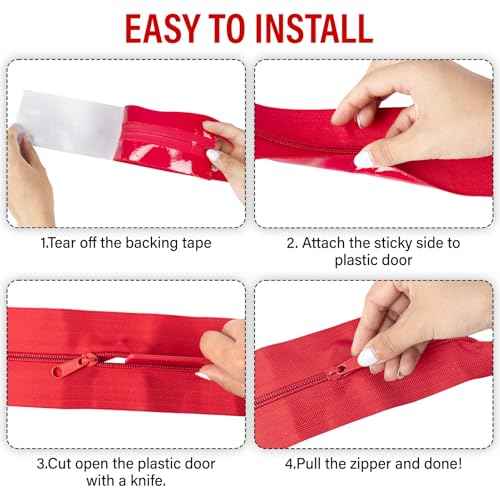 EASY TO INSTALL

1.Tear off the backing tape

2. Attach the sticky side to plastic door

3.Cut open the plastic door with a knife.

4.Pull the zipper and done!