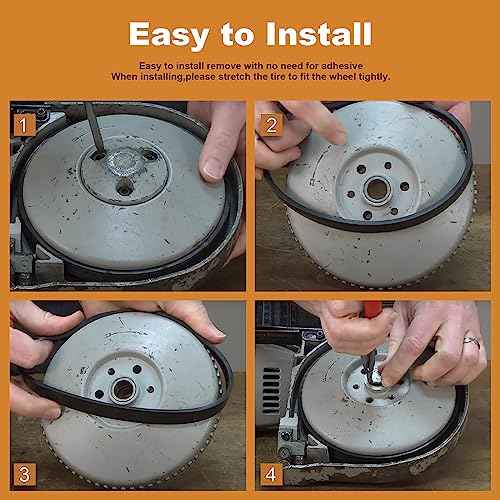 Easy to Install

Easy to install remove with no need for adhesive
When installing,please stretch the tire to fit the wheel tightly.

1

2

3

4