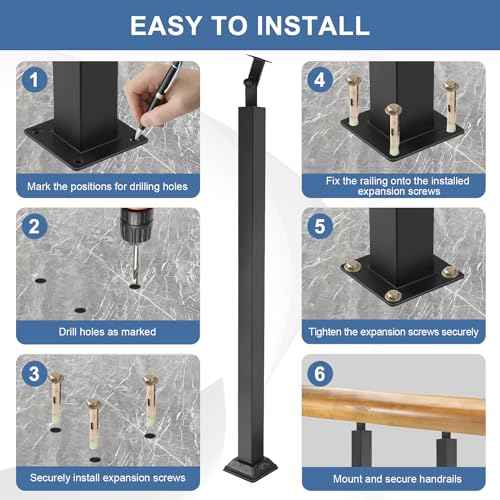 EASY TO INSTALL

1

Mark the positions for drilling holes

2

Drill holes as marked

3

Securely install expansion screws

4

Fix the railing onto the installed expansion screws

5

Tighten the expansion screws securely

6

Mount and secure handrails