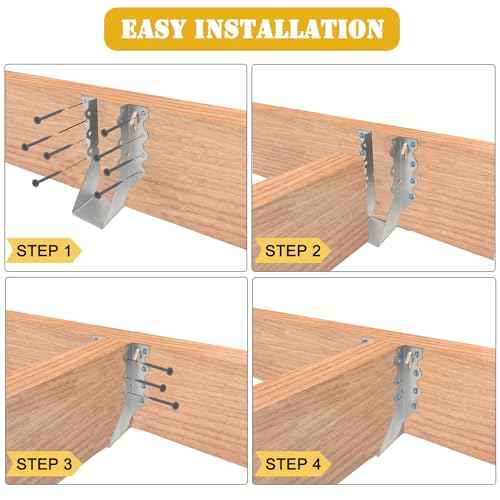 EASY INSTALLATION

STEP 1

STEP 2

STEP 3

STEP 4