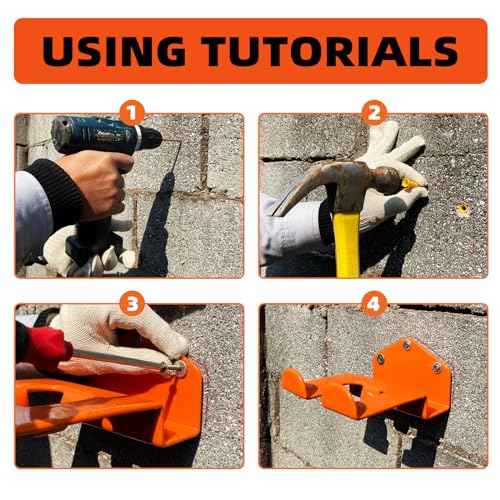 USING TUTORIALS

1

2

3

4