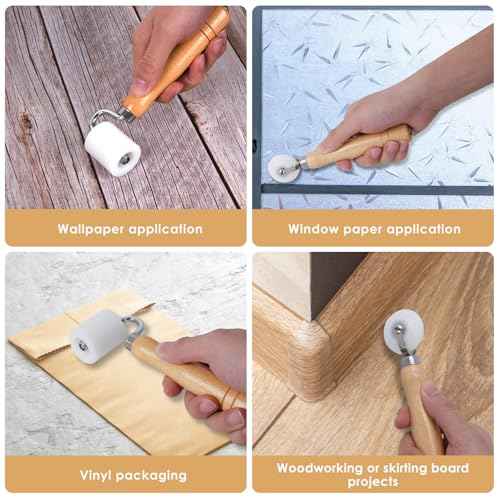 Wallpaper application

Window paper application

Vinyl packaging

Woodworking or skirting board projects