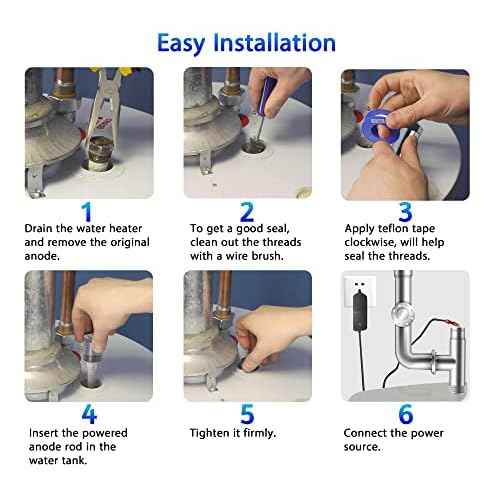 Easy Installation

1
Drain the water heater and remove the original anode.

2
To get a good seal, clean out the threads with a wire brush.

3
Apply teflon tape clockwise, will help seal the threads.

4
Insert the powered anode rod in the water tank.

5
Tighten it firmly.

6
Connect the power source.